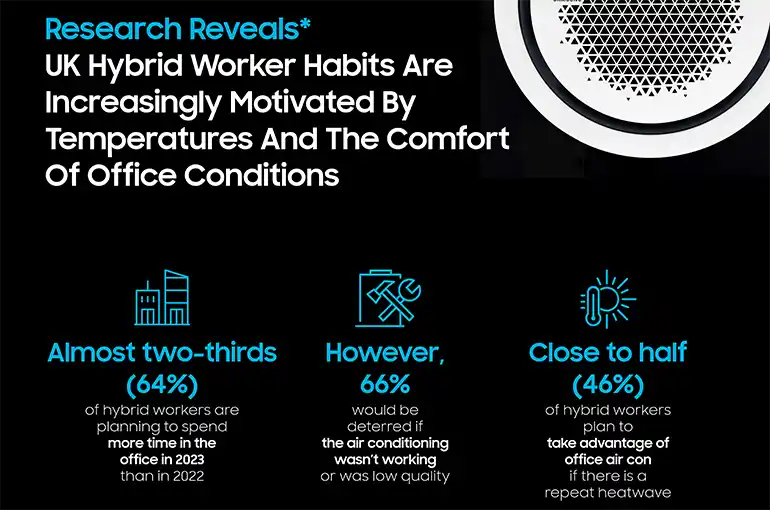 Research Reveals*
UK Hybrid Worker Habits Are Increasingly Motivated By Temperatures And The Comfort Of Office Conditions

Almost two-thirds (64%)
of hybrid workers are planning to spend more time in the office in 2023 than in 2022

However, 66%
would be deterred if the air conditioning wasn't working or was low quality

Close to half (46%)
of hybrid workers plan to take advantage of office air con if there is a repeat heatwave