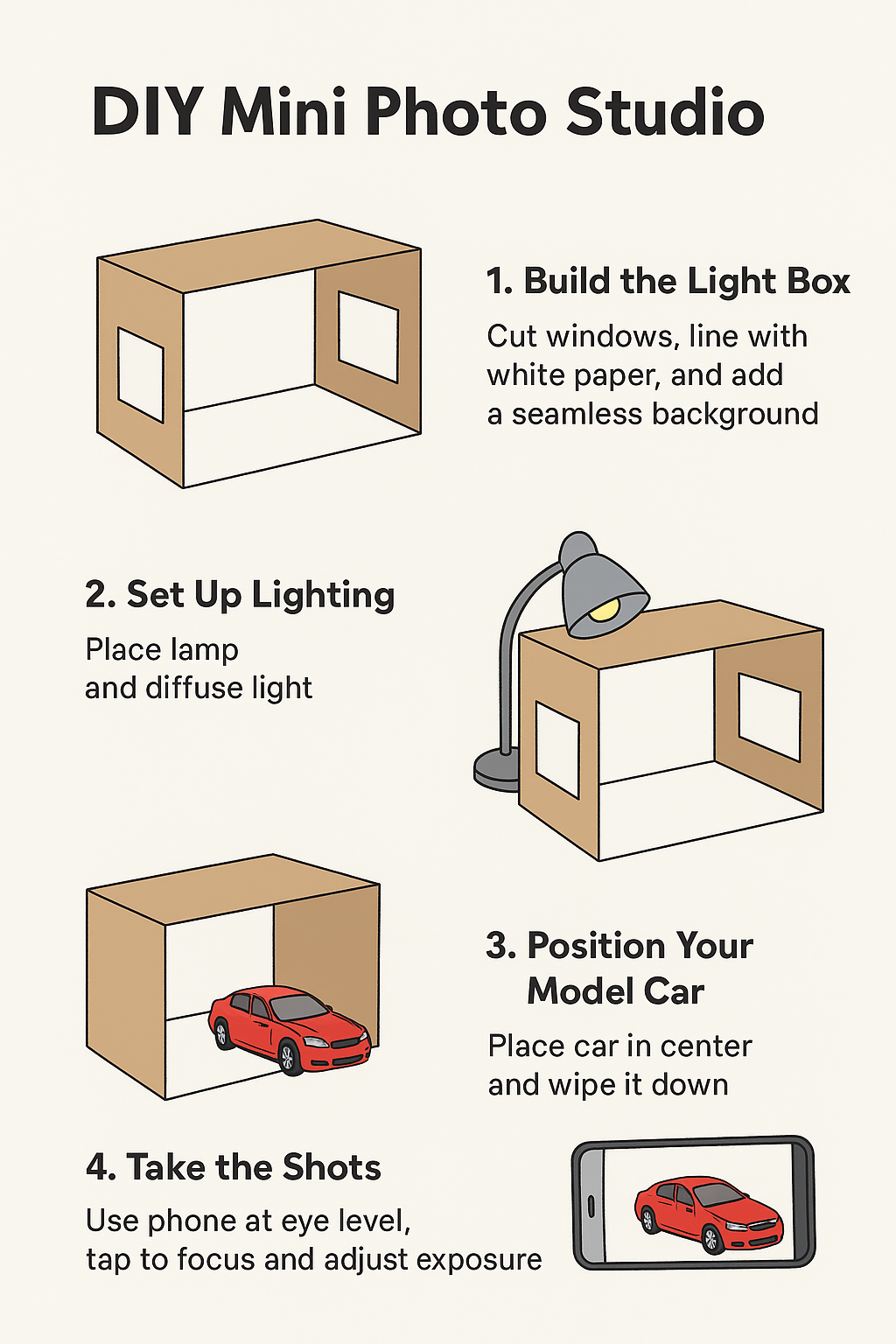 DIY Mini Photo Studio

1. Build the Light Box
Cut windows, line with white paper, and add a seamless background

2. Set Up Lighting
Place lamp and diffuse light

3. Position Your Model Car
Place car in center and wipe it down

4. Take the Shots
Use phone at eye level, tap to focus and adjust exposure