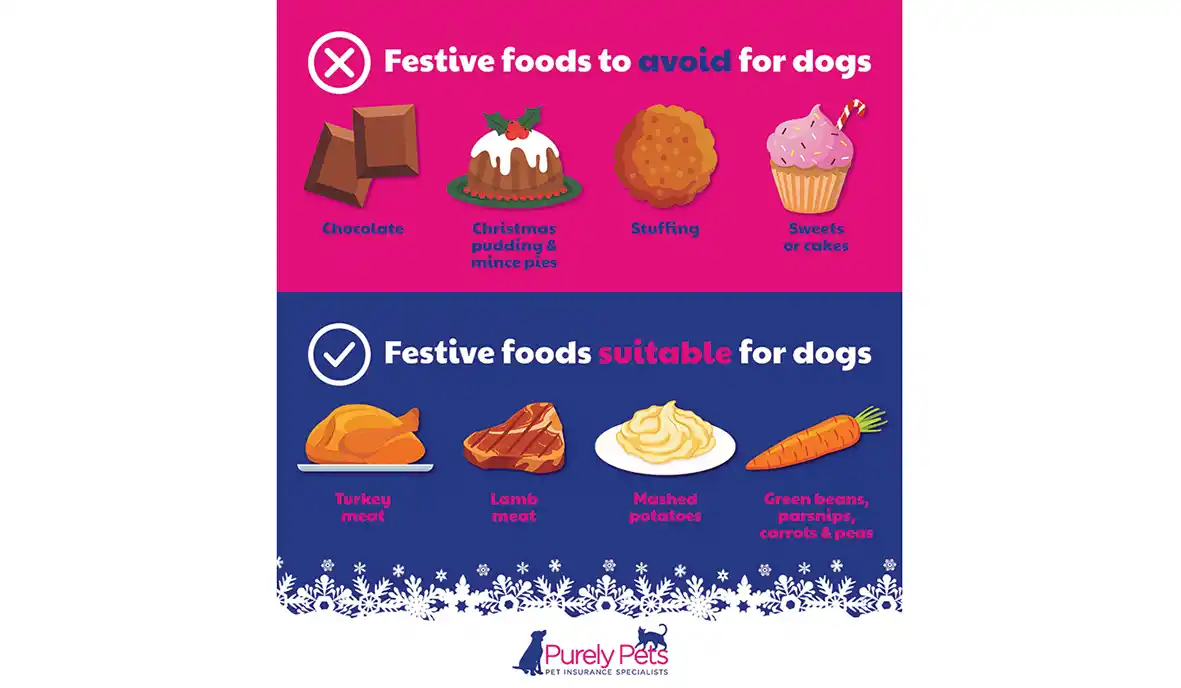 Festive foods to avoid for dogs

Chocolate

Christmas pudding & mince pies

Stuffing

Sweets or cakes

Festive foods suitable for dogs

Turkey meat

Lamb meat

Mashed potatoes

Green beans, parsnips, carrots & peas

Purely Pets
PET INSURANCE SPECIALISTS